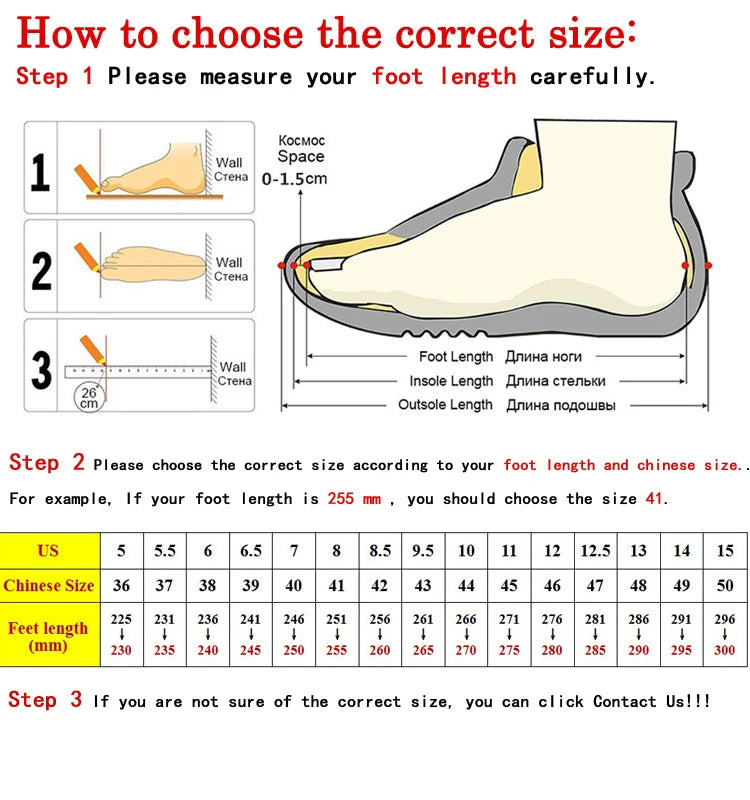 How to choose the correct size:

Step 1 Please measure your foot length carefully.

1 Wall Стена

2 Wall Стена

3 Wall Стена 26 cm

Космос Space 0-1.5cm

Foot Length Длина ноги

Insole Length Длина стельки

Outsole Length Длина подошвы

Step 2 Please choose the correct size according to your foot length and chinese size..

For example, If your foot length is 255 mm , you should choose the size 41.

| US | 5 | 5.5 | 6 | 6.5 | 7 | 8 | 8.5 | 9.5 | 10 | 11 | 12 | 12.5 | 13 | 14 | 15 |
|---|---|---|---|---|---|---|---|---|---|---|---|---|---|---|---|
| Chinese Size | 36 | 37 | 38 | 39 | 40 | 41 | 42 | 43 | 44 | 45 | 46 | 47 | 48 | 49 | 50 |
| Feet length (mm) | 225 ↓ 230 | 231 ↓ 235 | 236 ↓ 240 | 241 ↓ 245 | 246 ↓ 250 | 251 ↓ 255 | 256 ↓ 260 | 261 ↓ 265 | 266 ↓ 270 | 271 ↓ 275 | 276 ↓ 280 | 281 ↓ 285 | 286 ↓ 290 | 291 ↓ 295 | 296 ↓ 300 |

Step 3 If you are not sure of the correct size, you can click Contact Us!!!